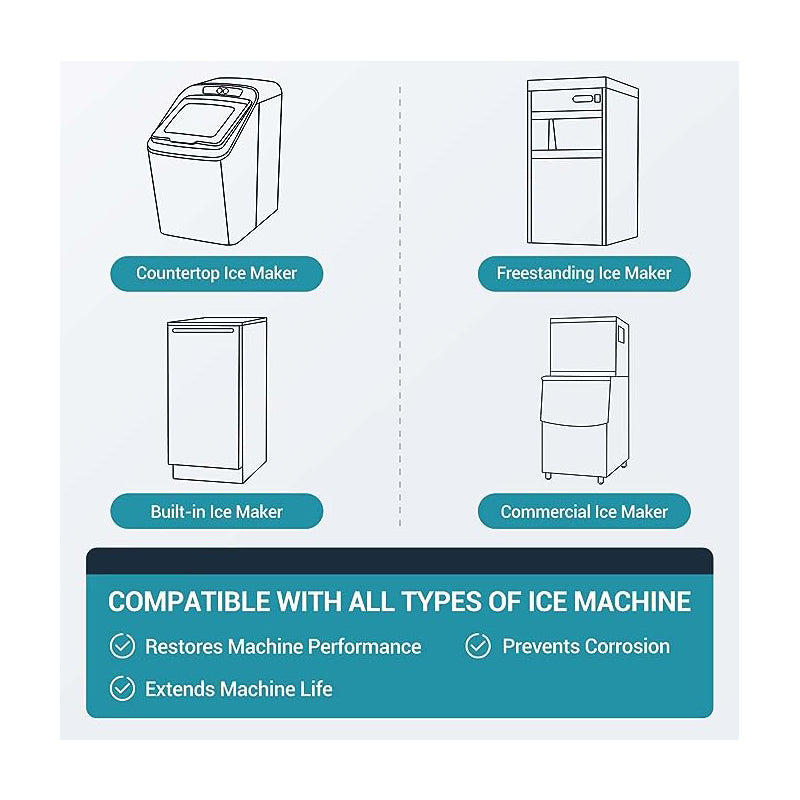 Countertop Ice Maker

Freestanding Ice Maker

Built-in Ice Maker

Commercial Ice Maker

COMPATIBLE WITH ALL TYPES OF ICE MACHINE

Restores Machine Performance

Prevents Corrosion

Extends Machine Life